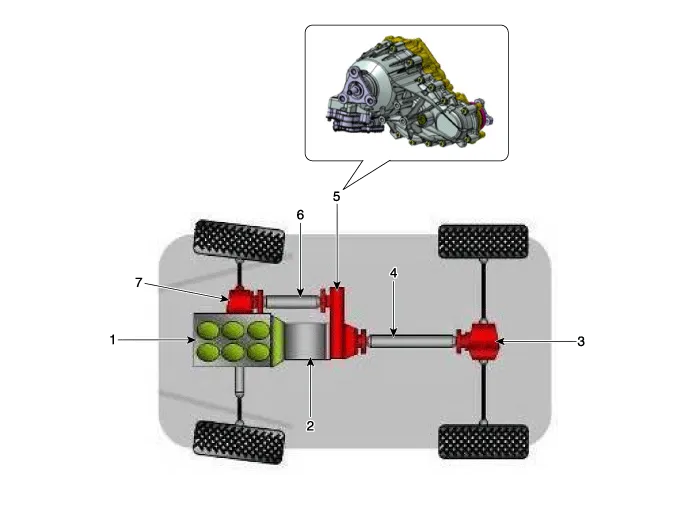 5
6
7
4
1
3
2