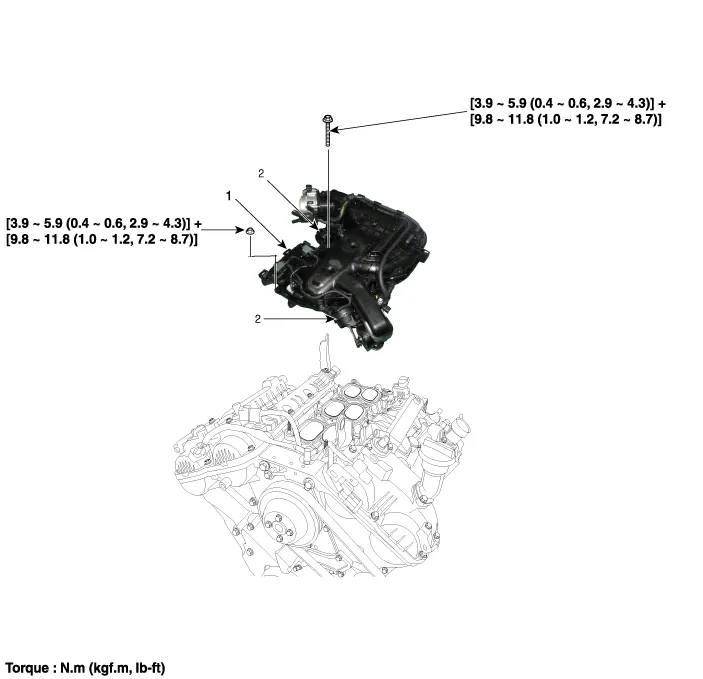 [3.9 ~ 5.9 (0.4 ~ 0.6, 2.9 ~ 4.3)] +
[9.8 ~ 11.8 (1.0 ~ 1.2, 7.2 ~ 8.7)]

2

1

[3.9 ~ 5.9 (0.4 ~ 0.6, 2.9 ~ 4.3)] +
[9.8 ~ 11.8 (1.0 ~ 1.2, 7.2 ~ 8.7)]

2

Torque : N.m (kgf.m, lb-ft)