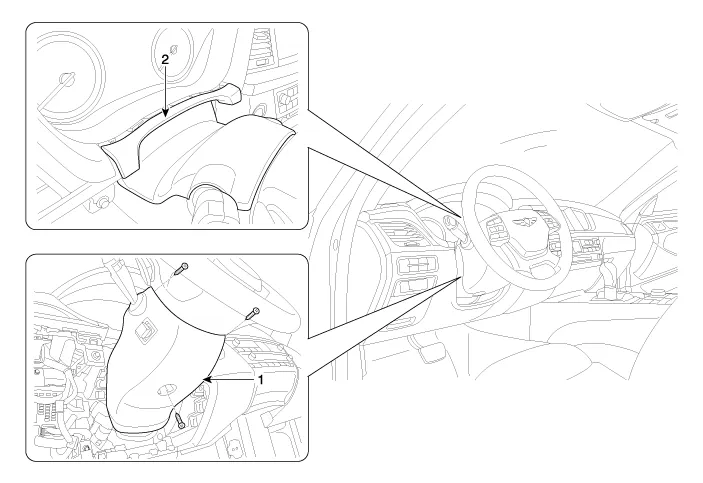 2

1