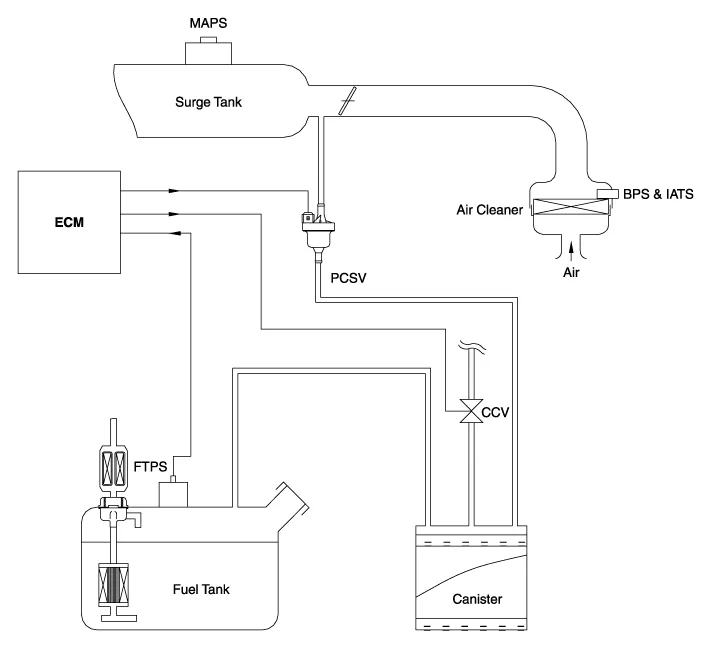 MAPS
Surge Tank
ECM
BPS & IATS
Air Cleaner
Air
PCSV
CCV
FTPS
Fuel Tank
Canister