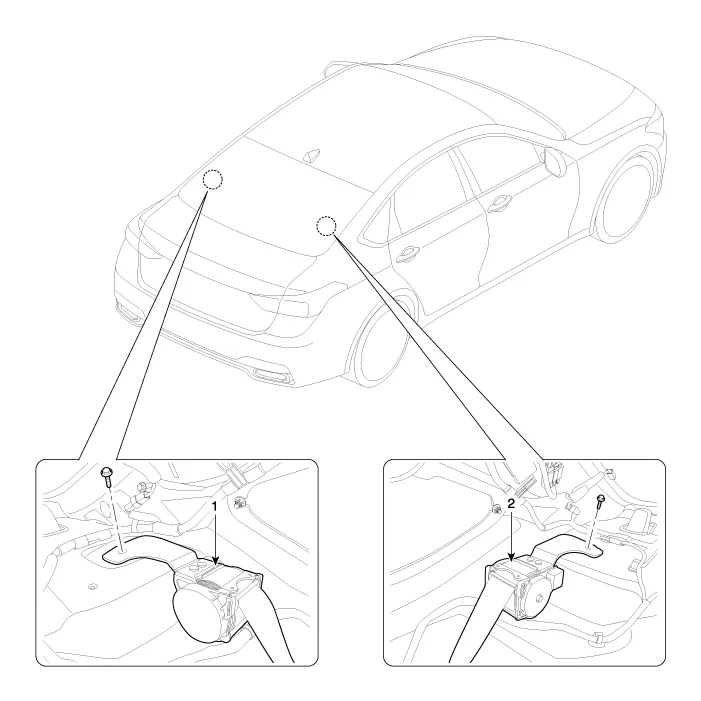 1

2