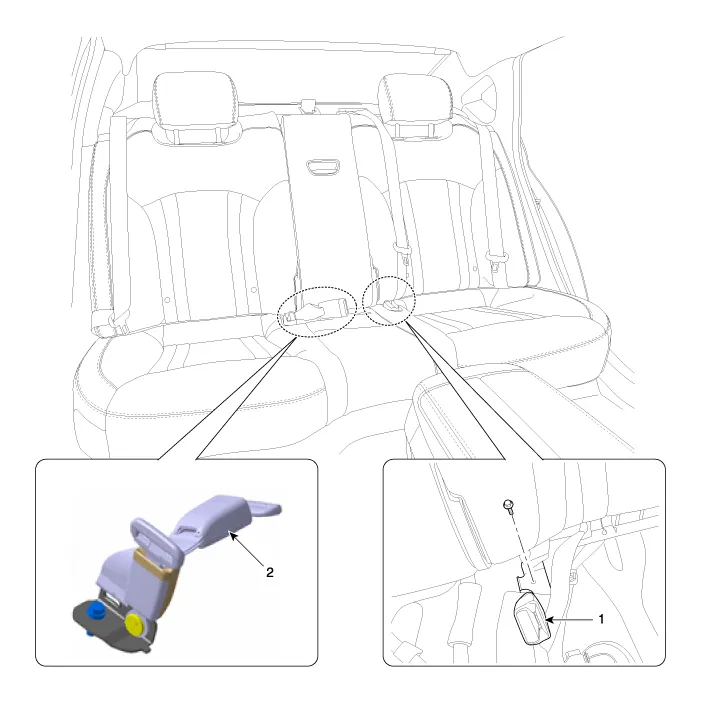 2

1