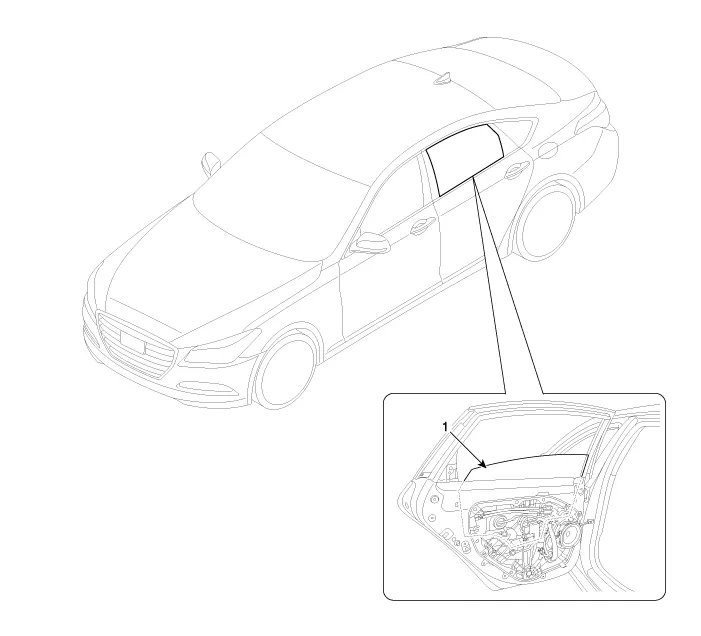 1