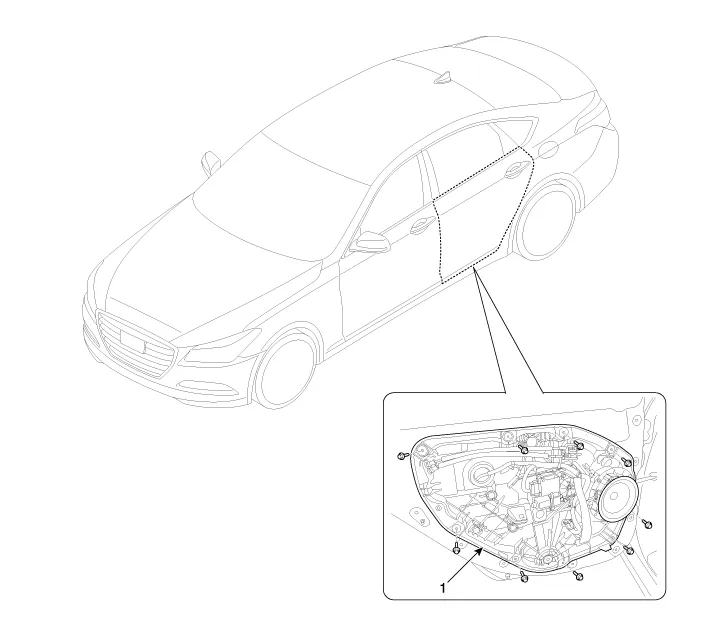 1