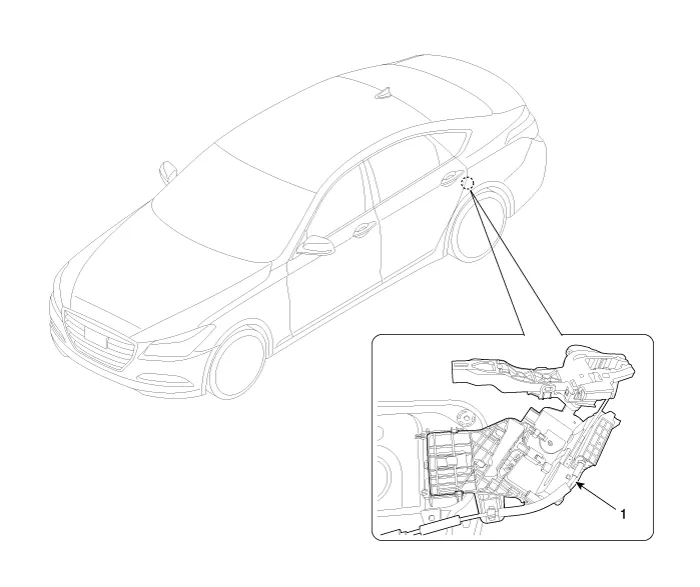 1