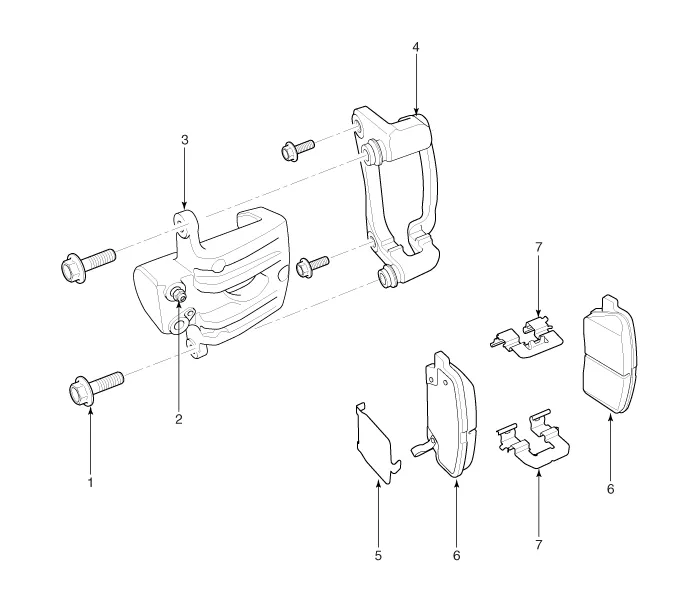 4
3
7
2
1
6
5
6
7