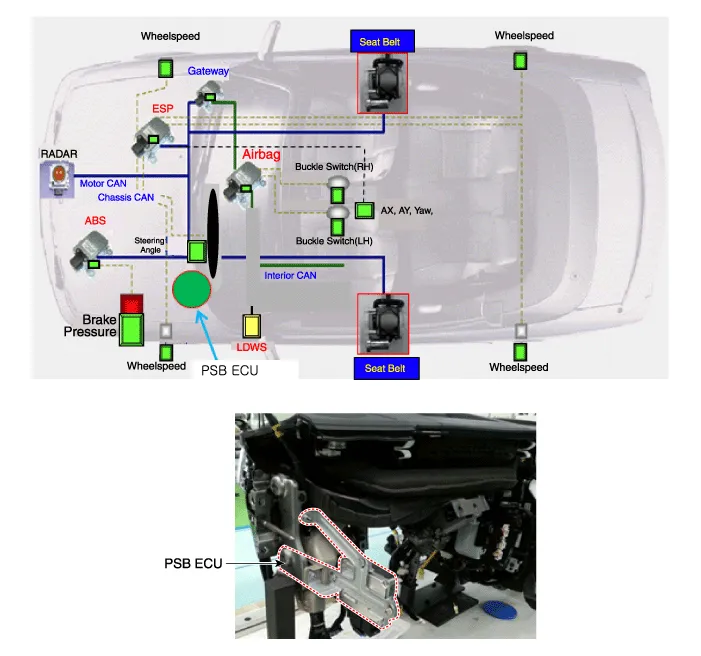 Wheelspeed

Seat Belt

Wheelspeed

Gateway

ESP

RADAR

Airbag

Buckle Switch(RH)

Motor CAN

Chassis CAN

AX, AY, Yaw,

ABS

Steering Angle

Buckle Switch(LH)

Interior CAN

Brake Pressure

LDWS

Wheelspeed

PSB ECU

Seat Belt

Wheelspeed

PSB ECU