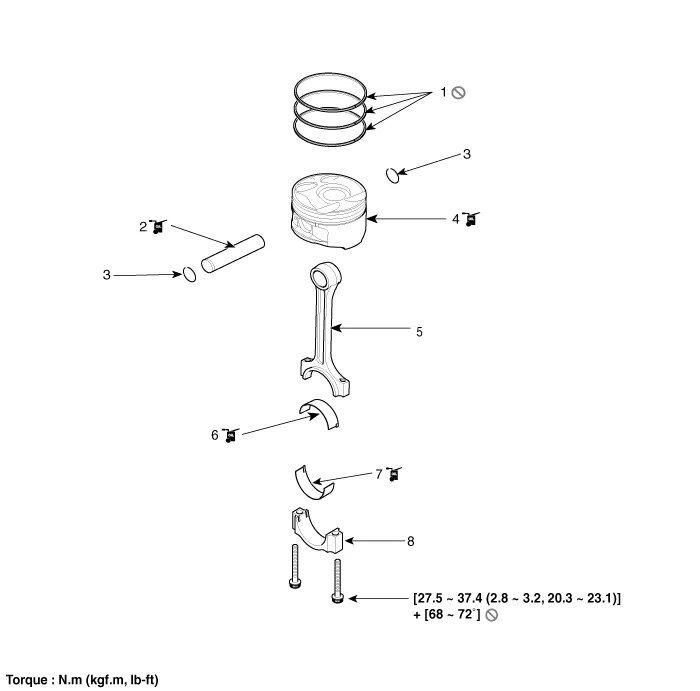 1

3

2

4

3

5

6

7

8

[27.5 ~ 37.4 (2.8 ~ 3.2, 20.3 ~ 23.1)] + [68 ~ 72°]

Torque : N.m (kgf.m, lb-ft)