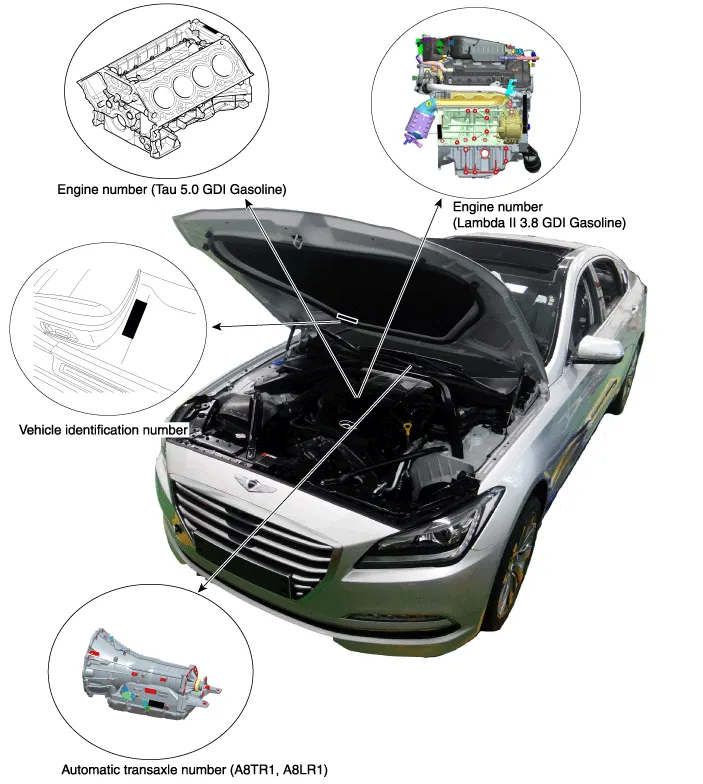 Engine number (Tau 5.0 GDI Gasoline)

Engine number
(Lambda II 3.8 GDI Gasoline)

Vehicle identification number

Automatic transaxle number (A8TR1, A8LR1)