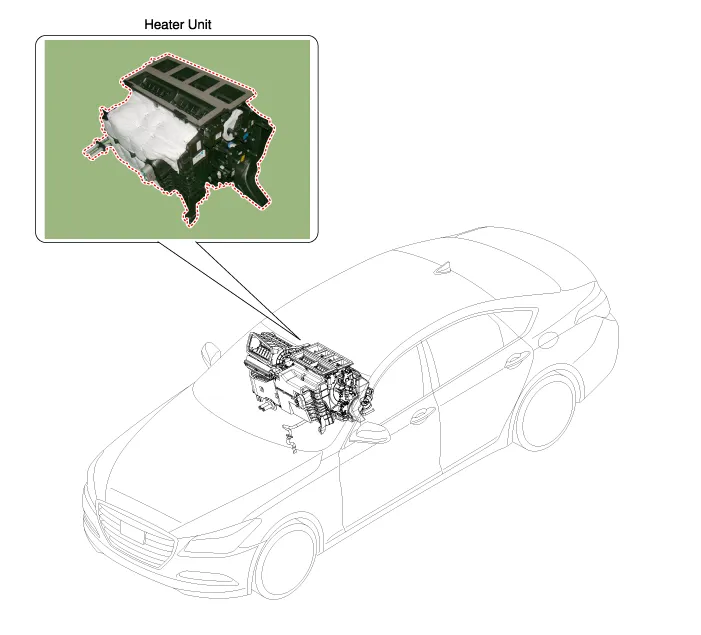 Heater Unit