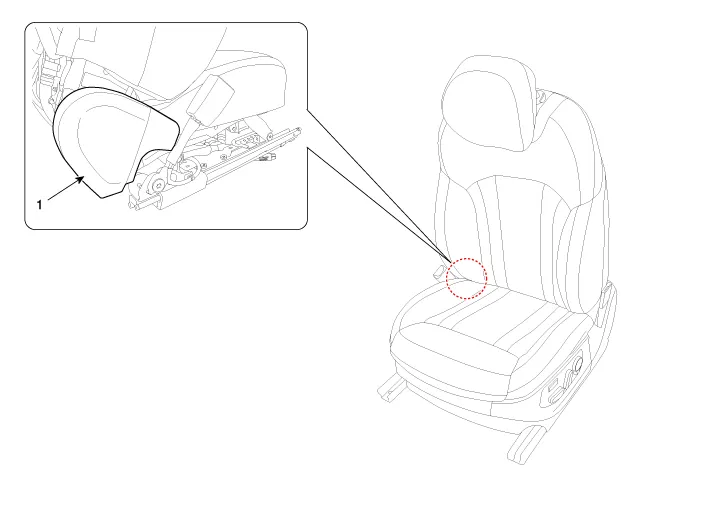 1