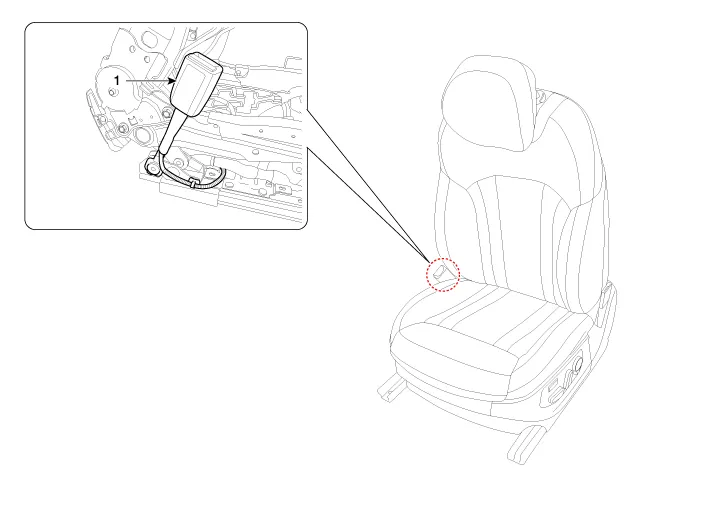 1