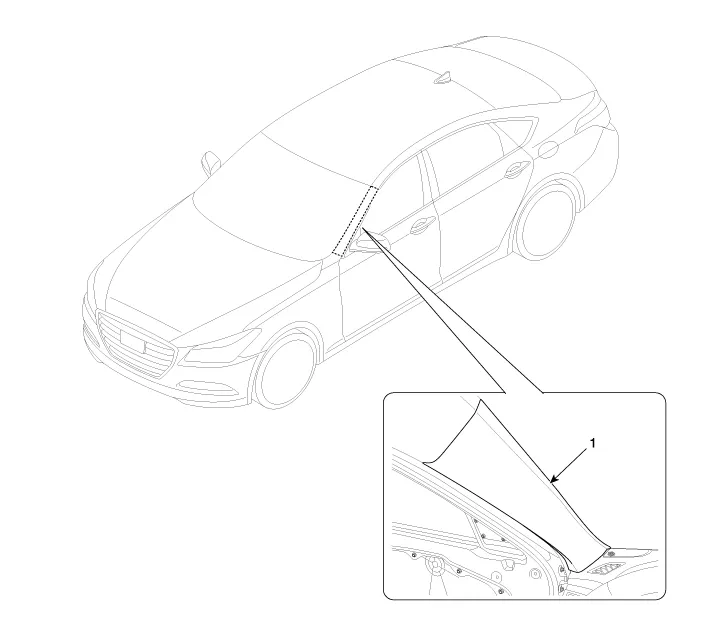 1