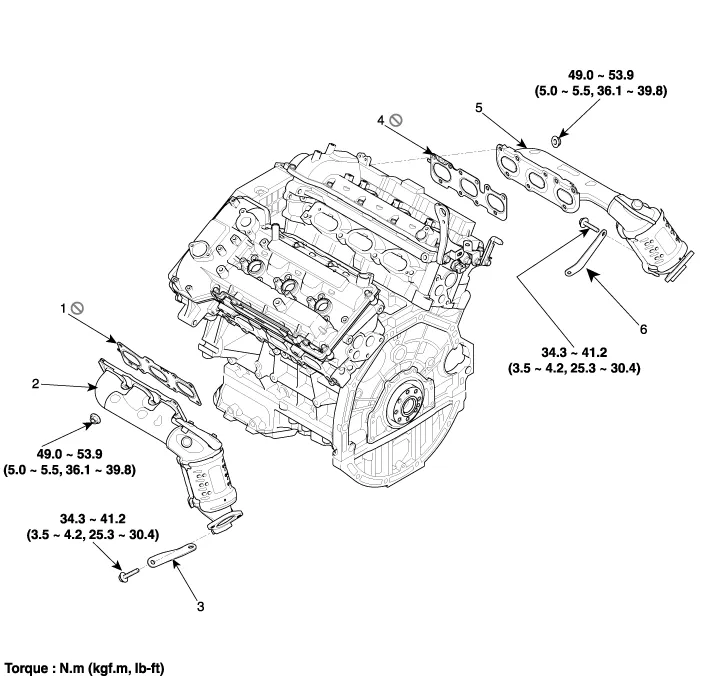 49.0 ~ 53.9
(5.0 ~ 5.5, 36.1 ~ 39.8)

5

4

6

34.3 ~ 41.2
(3.5 ~ 4.2, 25.3 ~ 30.4)

1

2

49.0 ~ 53.9
(5.0 ~ 5.5, 36.1 ~ 39.8)

34.3 ~ 41.2
(3.5 ~ 4.2, 25.3 ~ 30.4)

3

Torque : N.m (kgf.m, lb-ft)