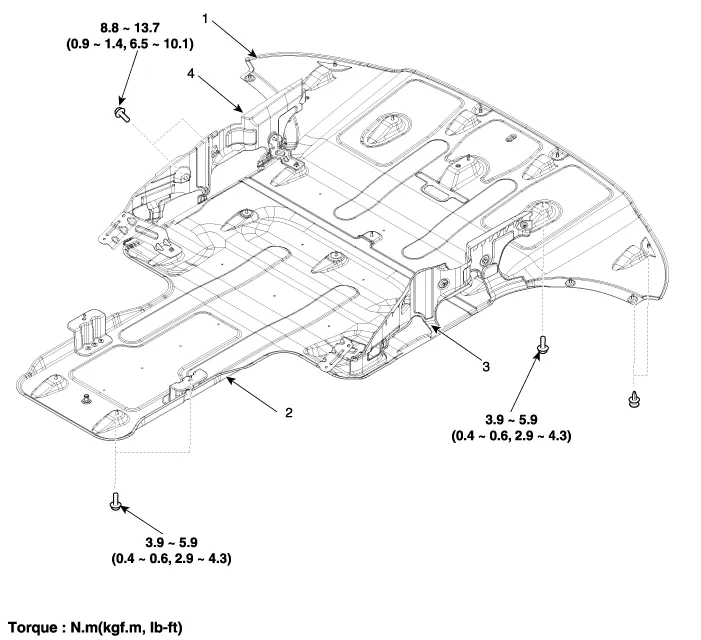 8.8 ~ 13.7
(0.9 ~ 1.4, 6.5 ~ 10.1)

1

4

3

2

3.9 ~ 5.9
(0.4 ~ 0.6, 2.9 ~ 4.3)

3.9 ~ 5.9
(0.4 ~ 0.6, 2.9 ~ 4.3)

Torque : N.m(kgf.m, lb-ft)