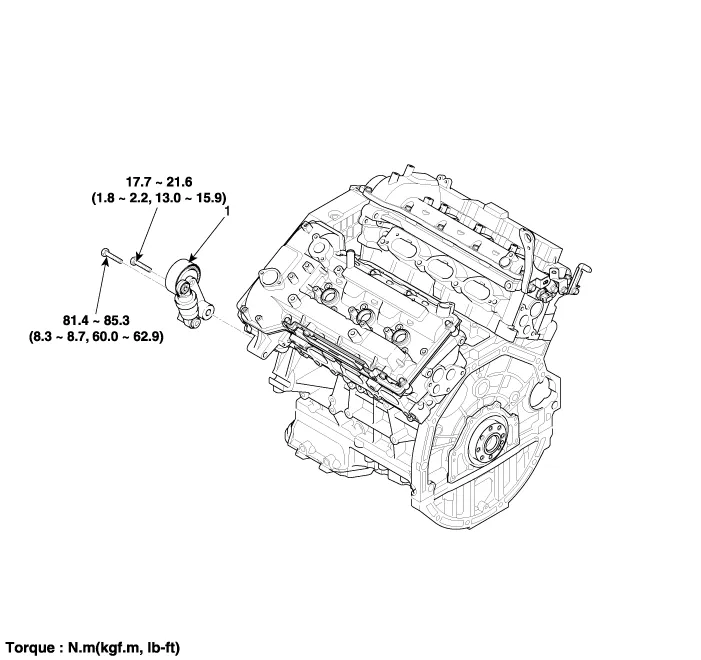 17.7 ~ 21.6
(1.8 ~ 2.2, 13.0 ~ 15.9)

1

81.4 ~ 85.3
(8.3 ~ 8.7, 60.0 ~ 62.9)

Torque : N.m(kgf.m, lb-ft)