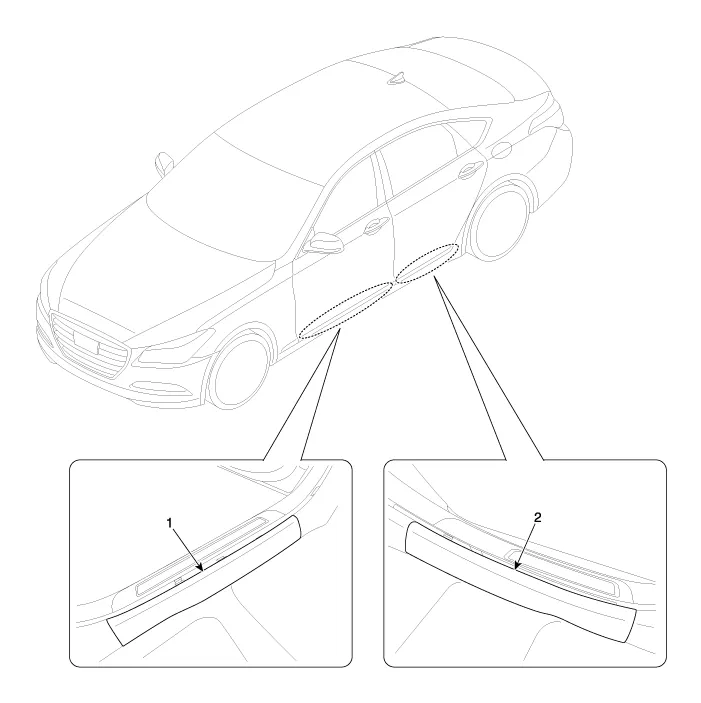 1

2