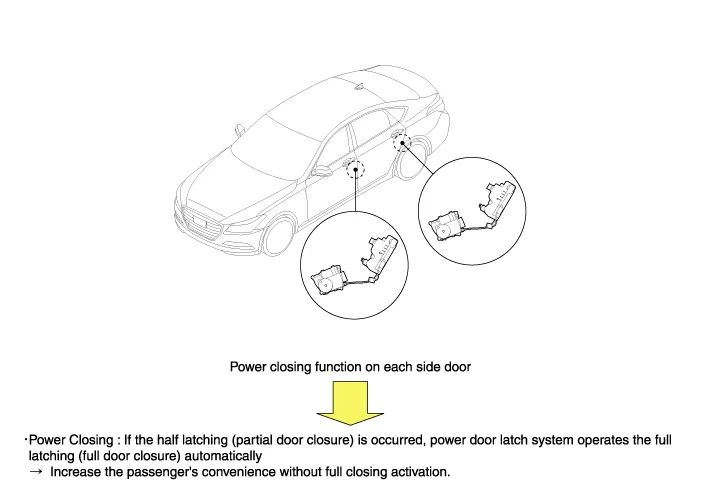 Power closing function on each side door

·Power Closing : If the half latching (partial door closure) is occurred, power door latch system operates the full latching (full door closure) automatically
→ Increase the passenger's convenience without full closing activation.