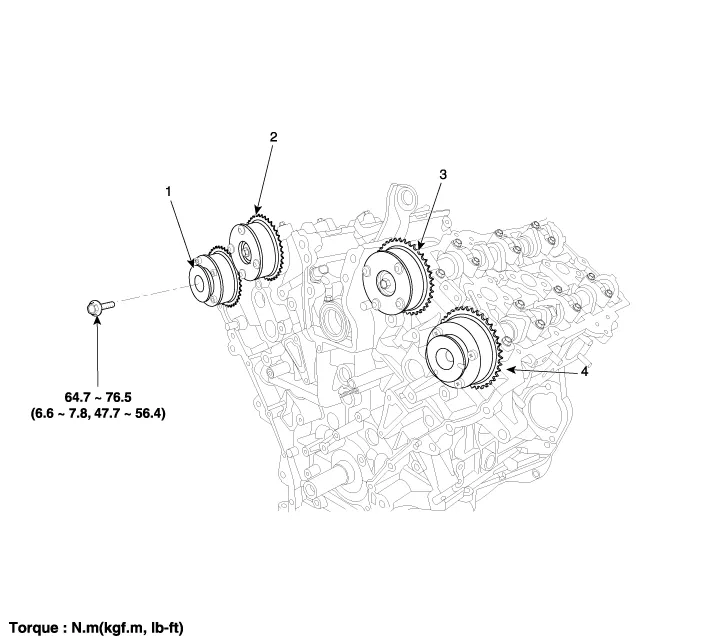 2

1

3

4

64.7 ~ 76.5
(6.6 ~ 7.8, 47.7 ~ 56.4)

Torque : N.m(kgf.m, lb-ft)