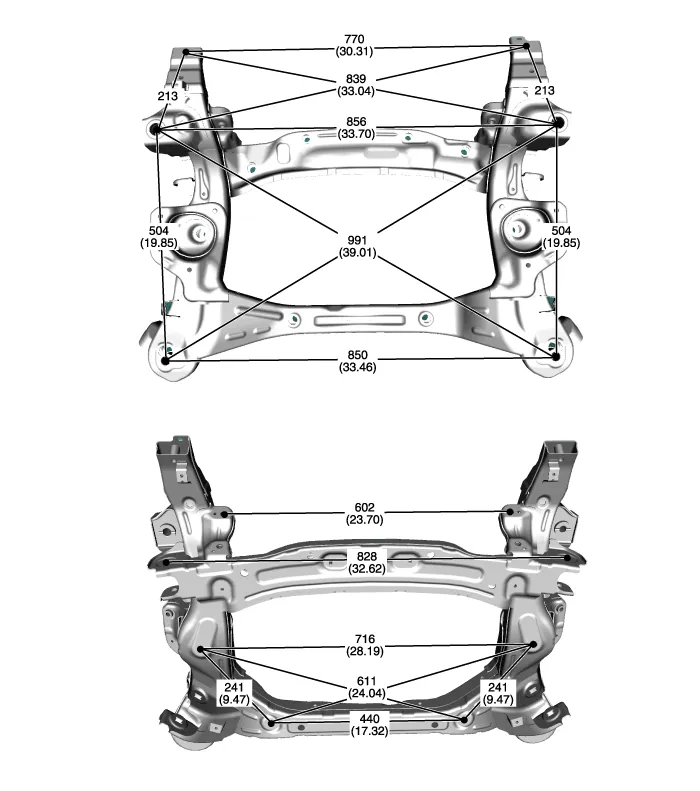 770
(30.31)

213

839
(33.04)

213

856
(33.70)

504
(19.85)

991
(39.01)

504
(19.85)

850
(33.46)

602
(23.70)

828
(32.62)

716
(28.19)

241
(9.47)

611
(24.04)

241
(9.47)

440
(17.32)