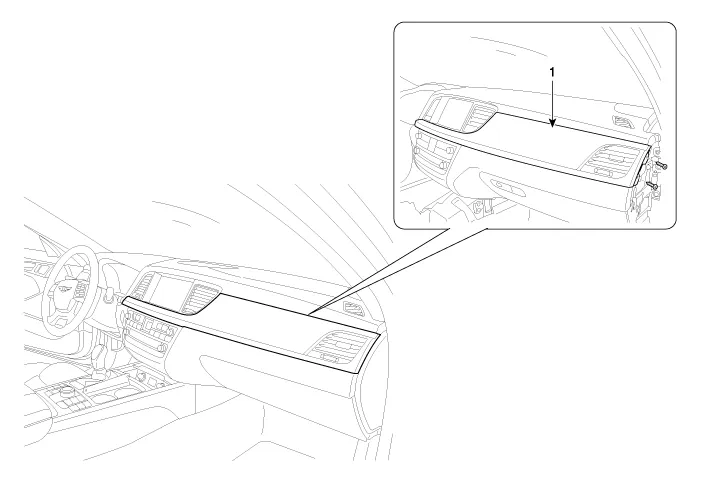 1