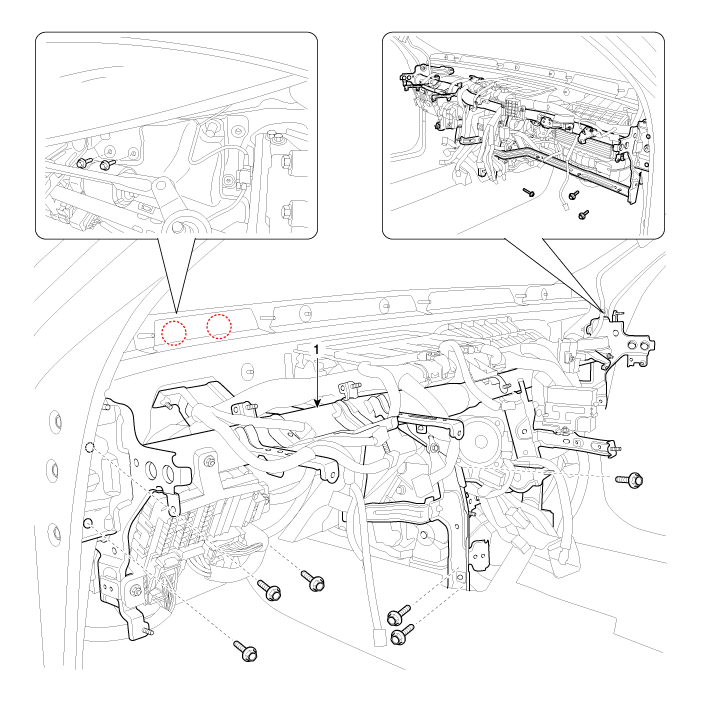 1