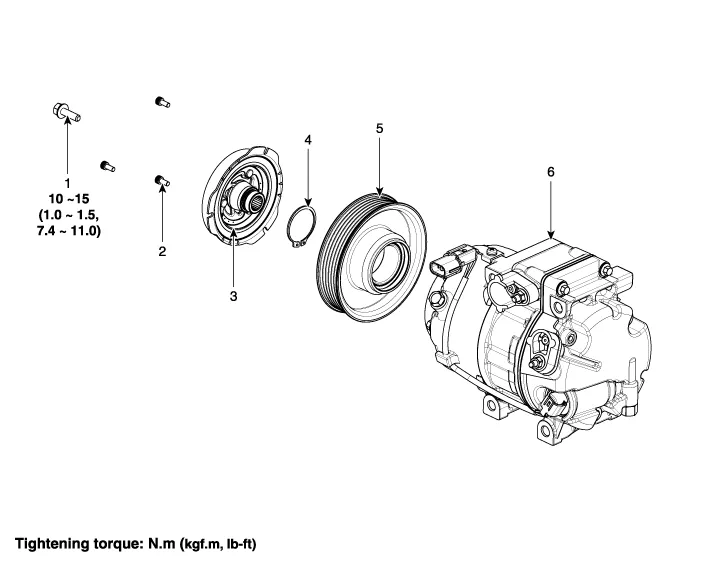 1
10 ~15
(1.0 ~ 1.5,
7.4 ~ 11.0)

2

3

4

5

6

Tightening torque: N.m (kgf.m, lb-ft)