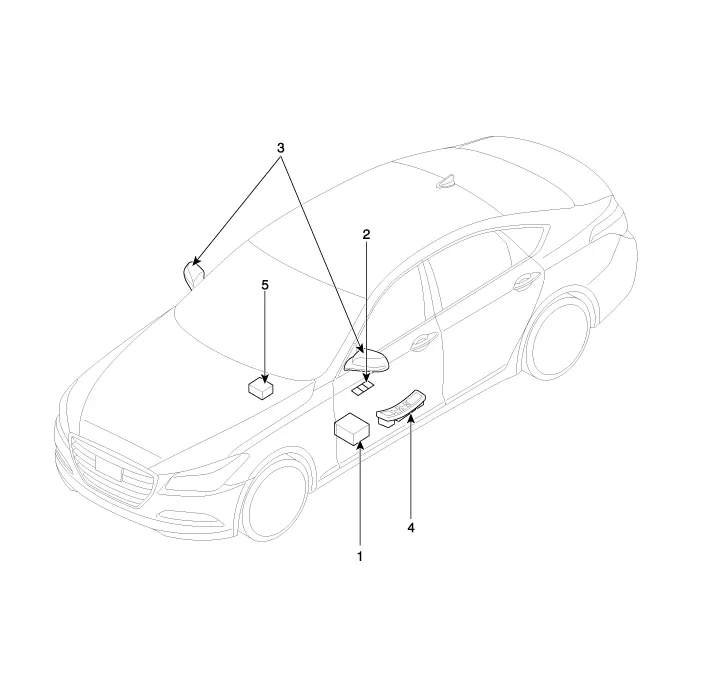 3
2
5
4
1