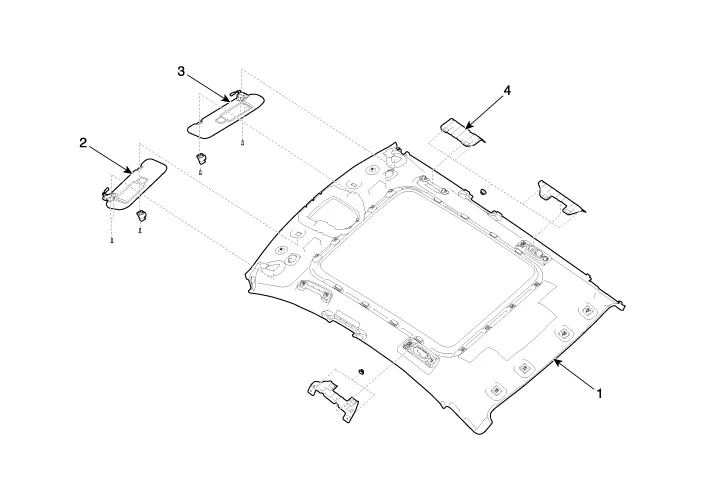 3
4
2
1