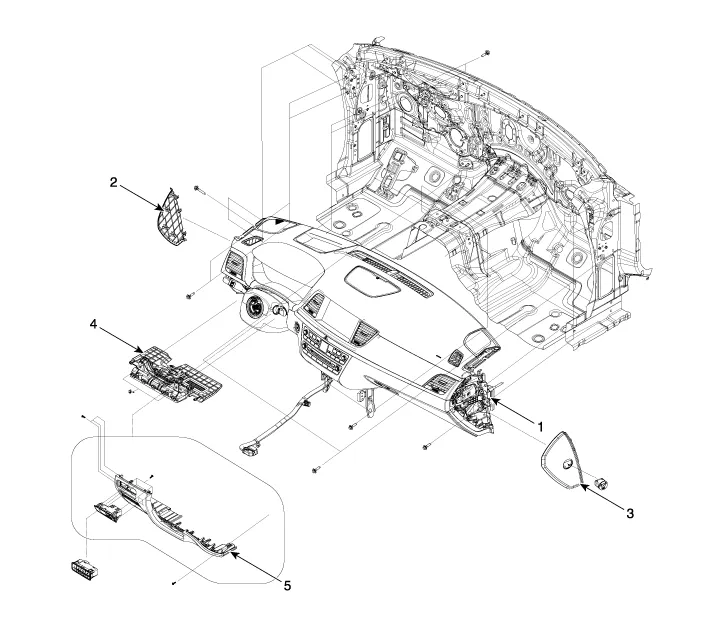 2
4
1
3
5