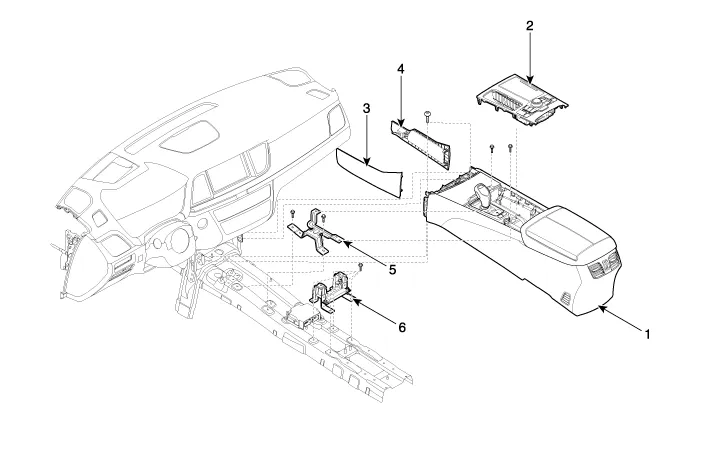 2
4
3
5
6
1