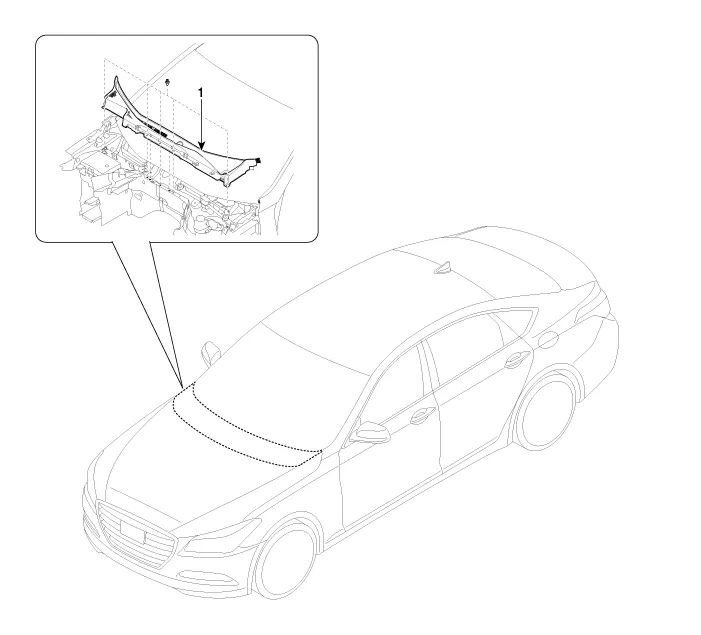 1