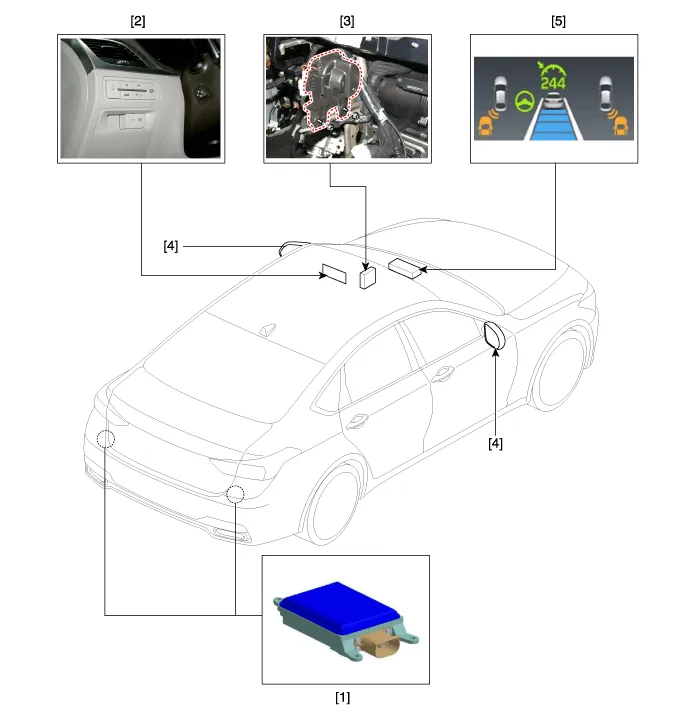 [2]

[3]

[5]

244

[4]

[4]

[1]