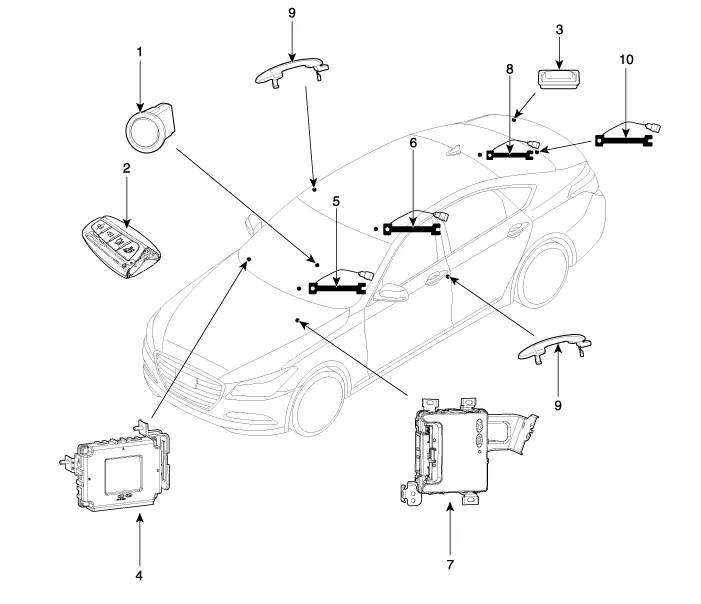 9
3
1
8
10
6
2
5
9
4
7