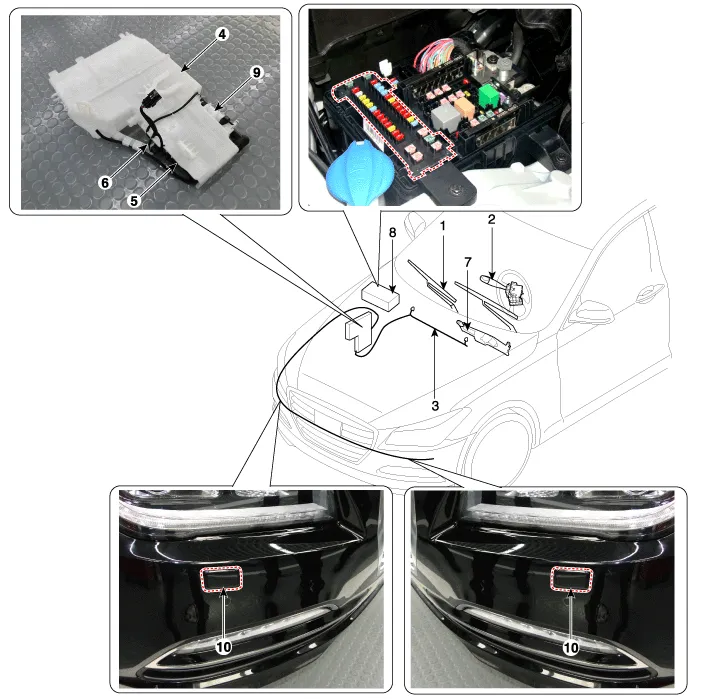 4
9
6
5
8
1
2
7
3
10
10