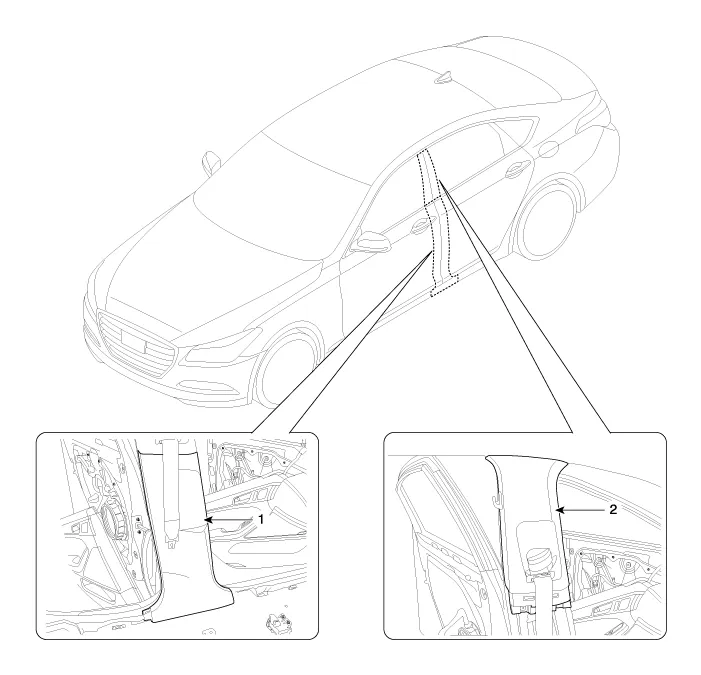 1

2