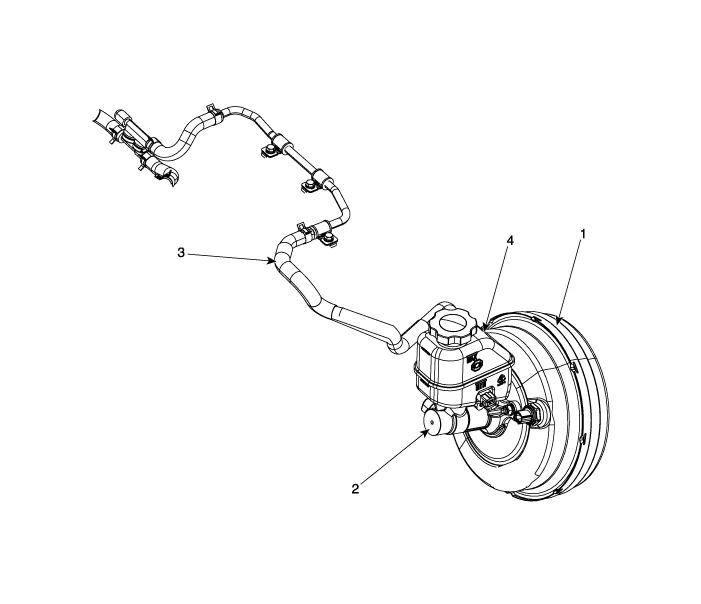 3
4
1
2